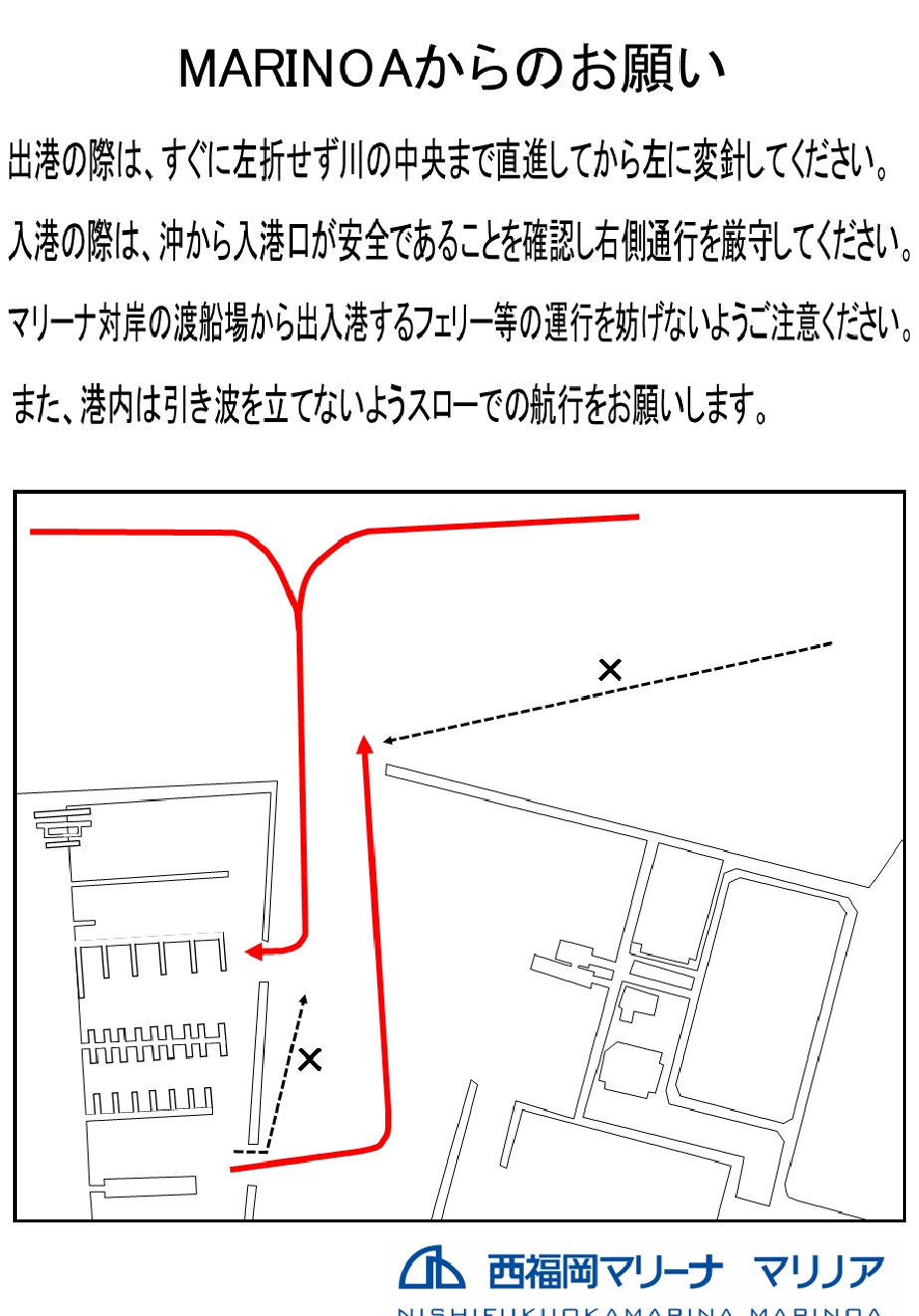 MARINOAからのお願い

出港の際は、すぐに左折せず川の中央まで直進してから左に変針してください。

入港の際は、沖から入港口が安全であることを確認し右側通行を厳守してください。

マリーナ対岸の渡船場から出入港するフェリー等の運行を妨げないようご注意ください。

また、港内は引き波を立てないようスローでの航行をお願いします。

×

×

西福岡マリーナ マリノア

NISHIFUKUOKAMARINA MARINOA